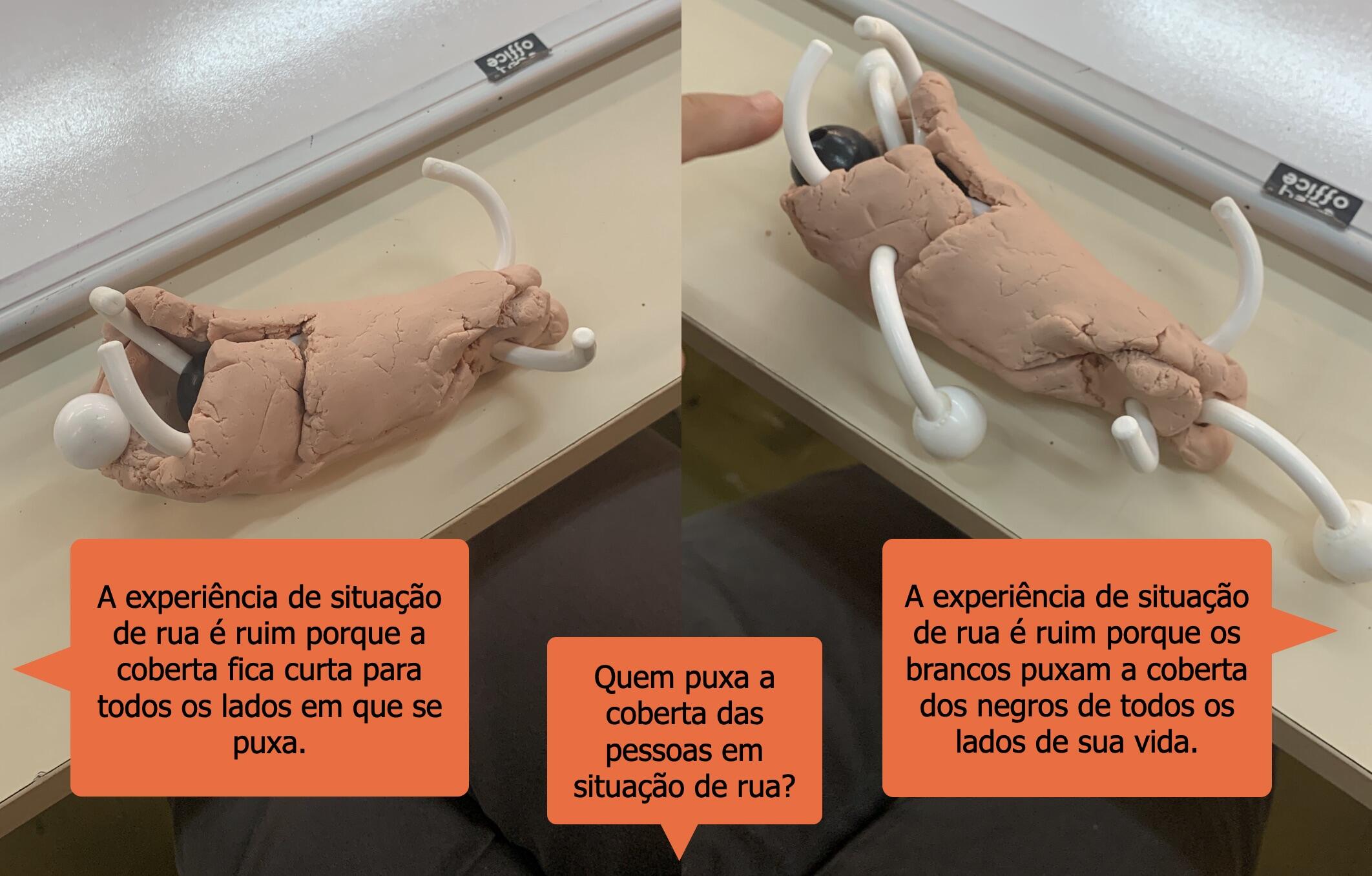 office

office

A experiência de situação de rua é ruim porque a coberta fica curta para todos os lados em que se puxa.

Quem puxa a coberta das pessoas em situação de rua?

A experiência de situação de rua é ruim porque os brancos puxam a coberta dos negros de todos os lados de sua vida.